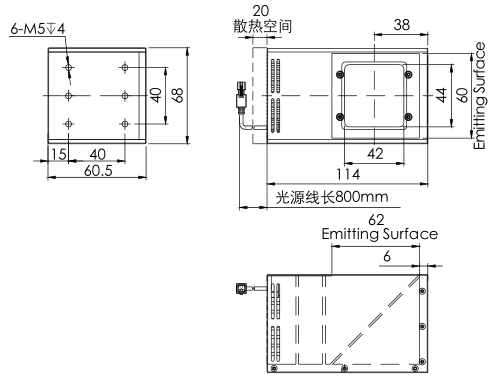 6-M5↧4

40

68

15 40

60.5

20
散热空间

38

44

60

Emitting Surface

42

114

光源线长800mm

62
Emitting Surface

6